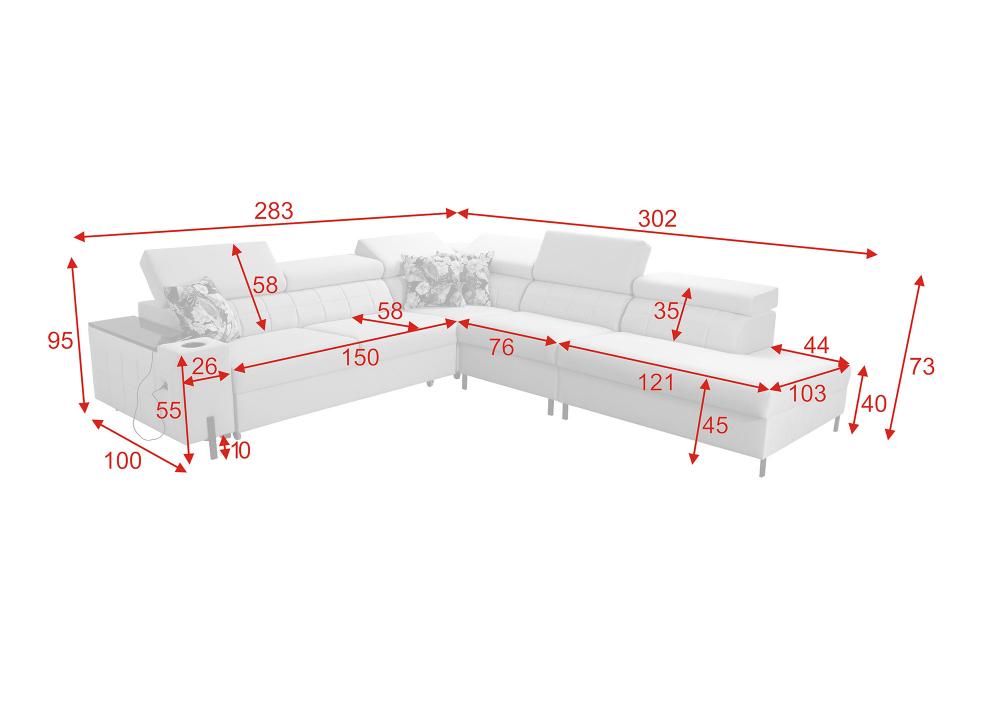 283
302
95
58
58
35
44
73
26
150
76
121
103
40
55
45
10
100